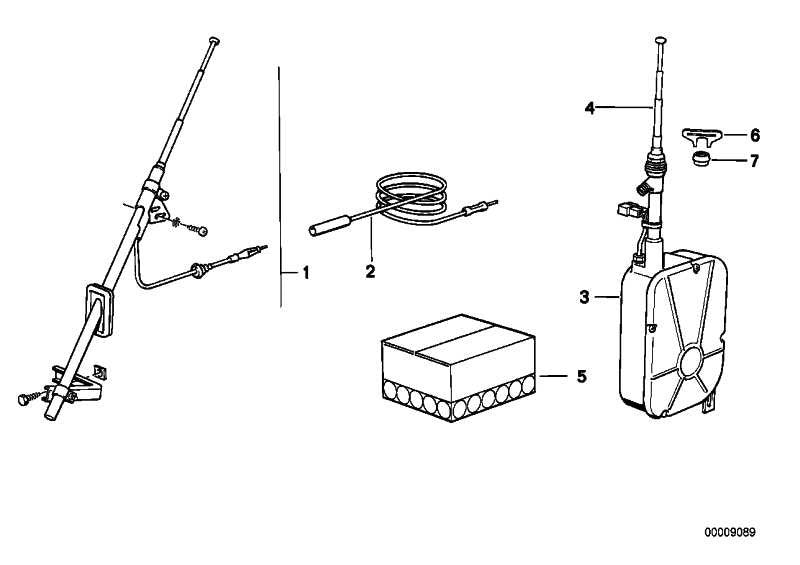 1
2
4
6
7
3
5
00009089