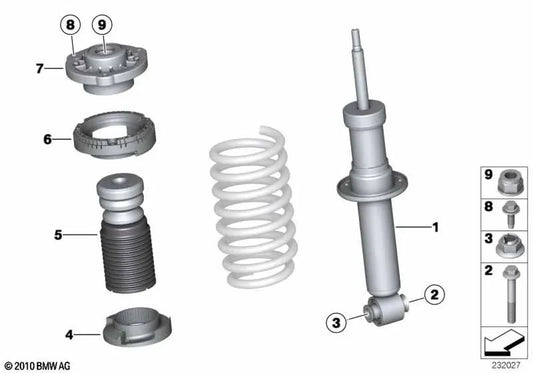 8
9
7
6
5
4
1
2
3
9
8
3
2
© 2010 BMW AG
232027