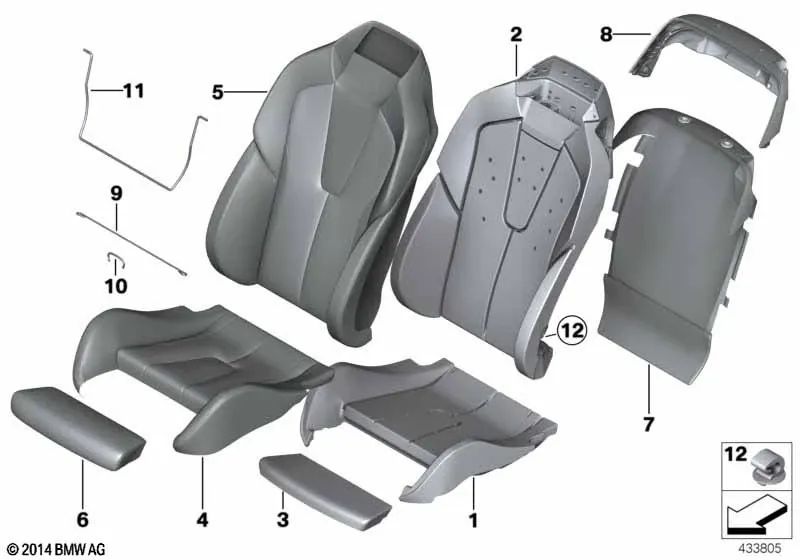 11
5
2
8
9
10
12
7
6
4
3
1
12
© 2014 BMW AG
433805