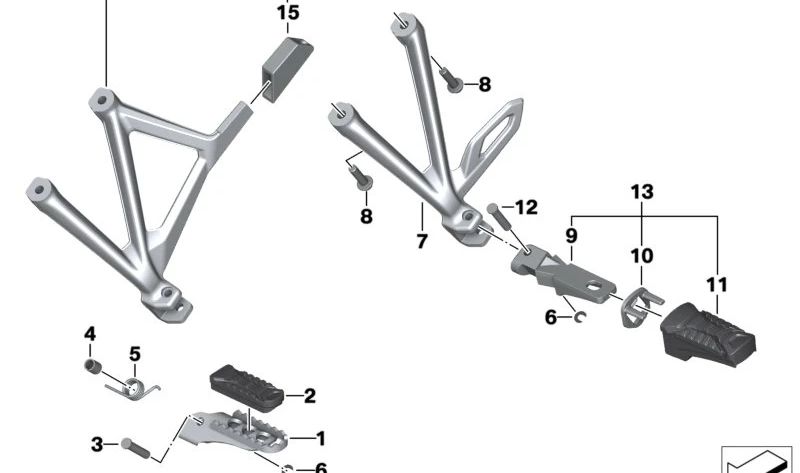 15
8
8
7
12
13
9
10
11
6
4
5
2
1
3
6