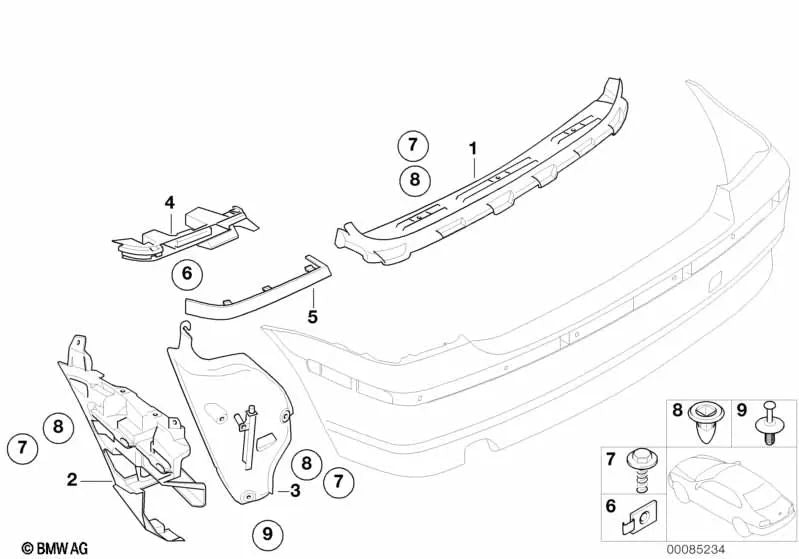 7
8
1
4
6
5
8
7
2
8
7
3
9
8
9
7
6
© BMW AG
00085234