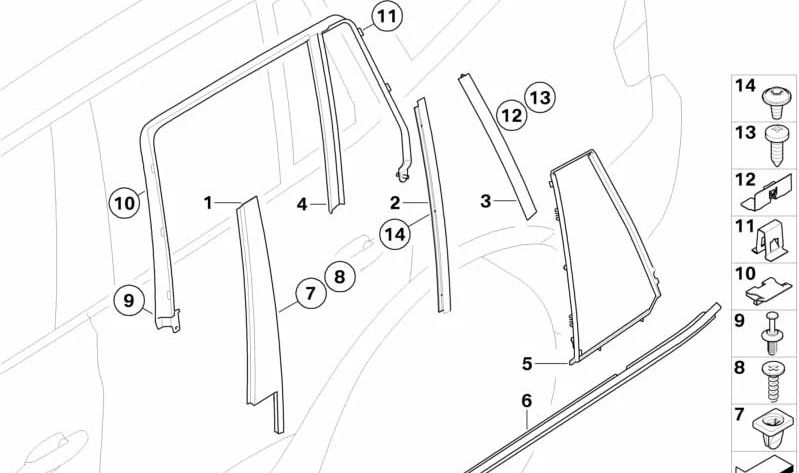 11
13
12
10
1
4
2
3
14
8
7
9
5
6
14
13
12
11
10
9
8
7