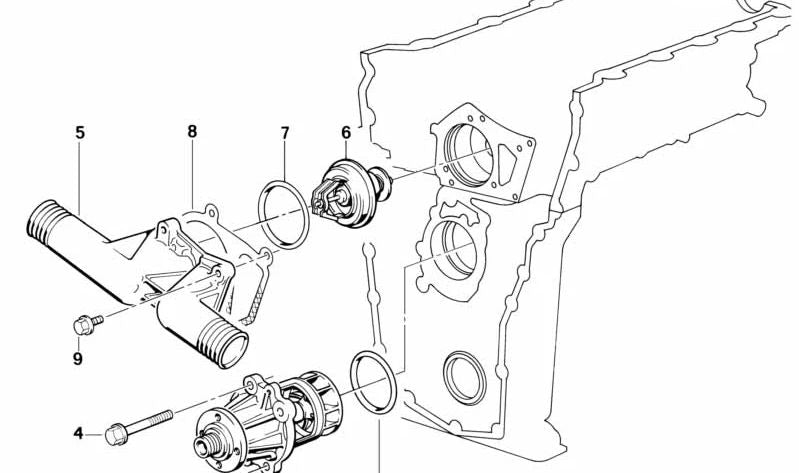 5
8
7
6
9
4