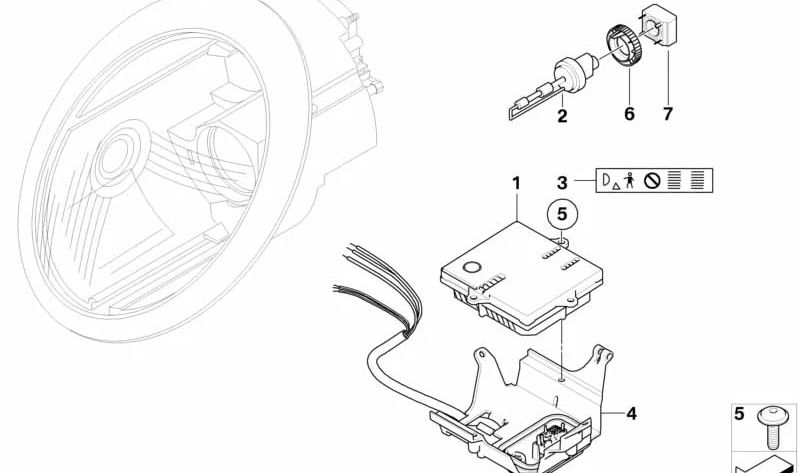 2
6
7
1
3
D
5
4
5