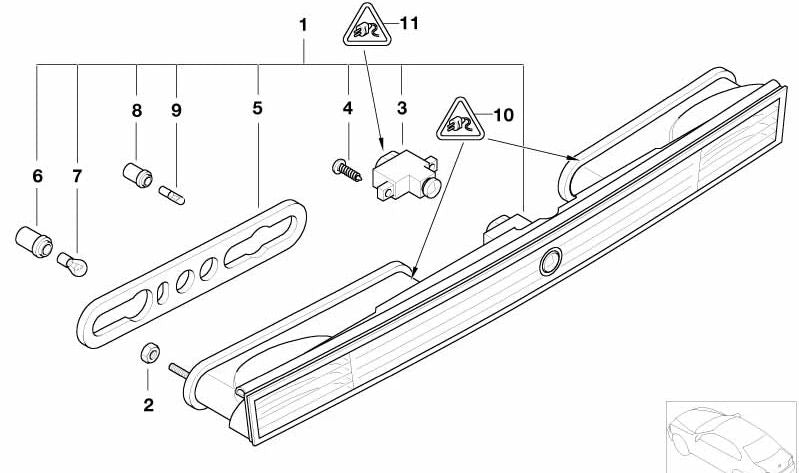 1
11
8
9
5
4
3
10
6
7
2