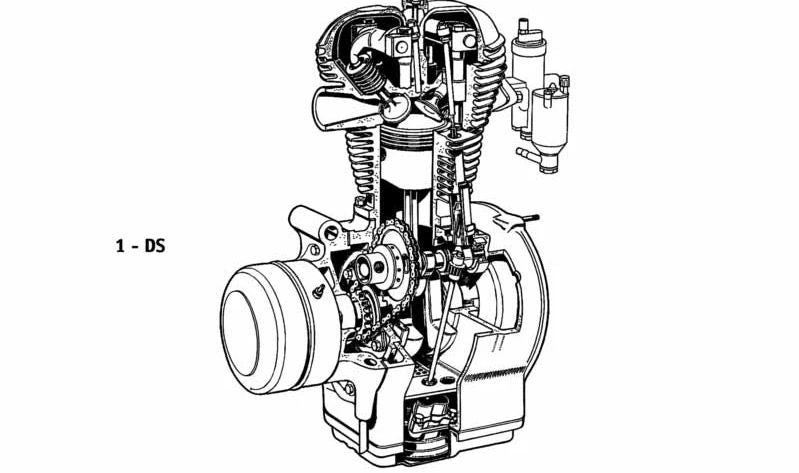 1 - DS