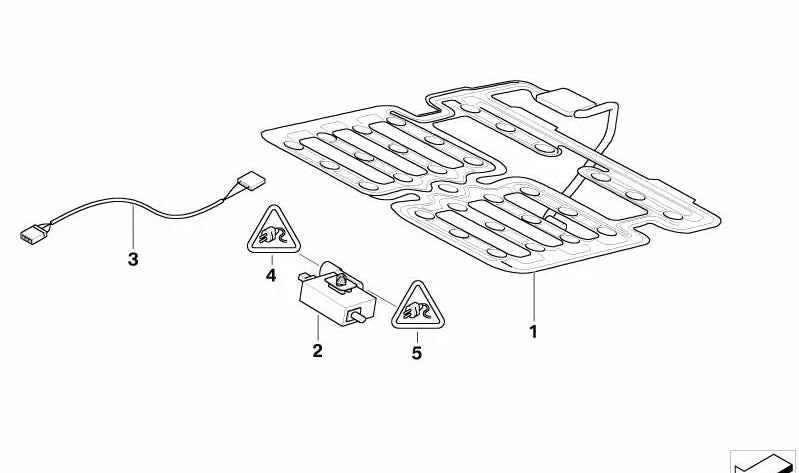 3
4
2
5
1