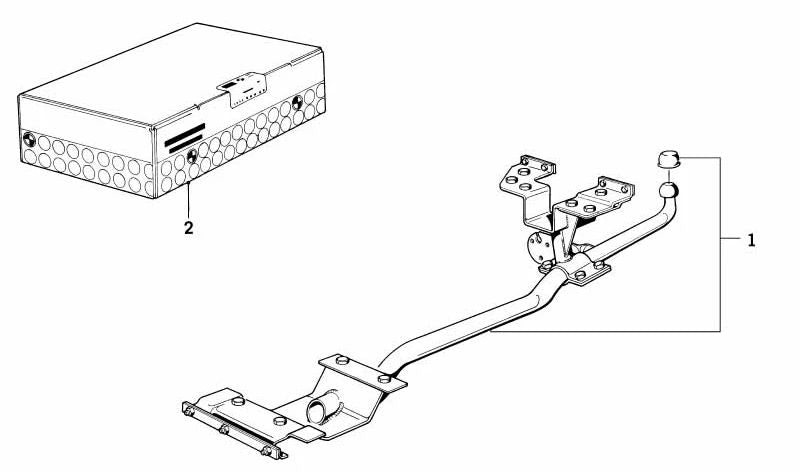 2

1