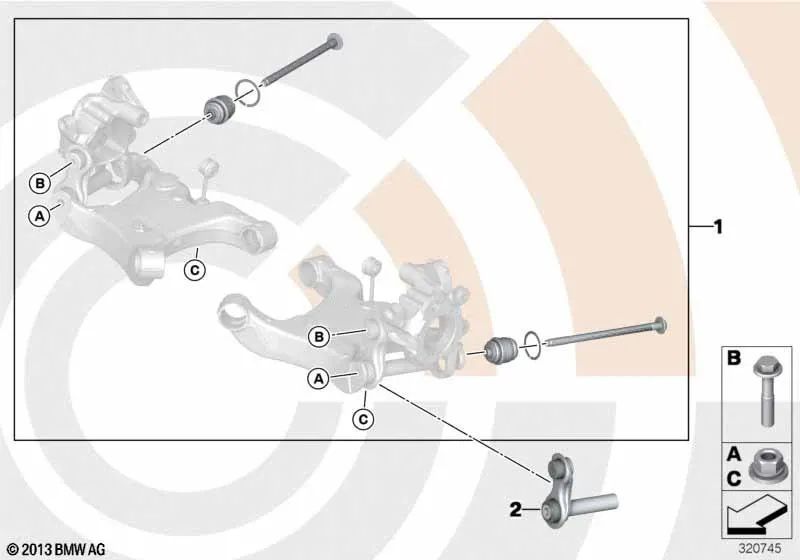 B
A
C
1
B
A
C
2
B
A
C
© 2013 BMW AG
320745