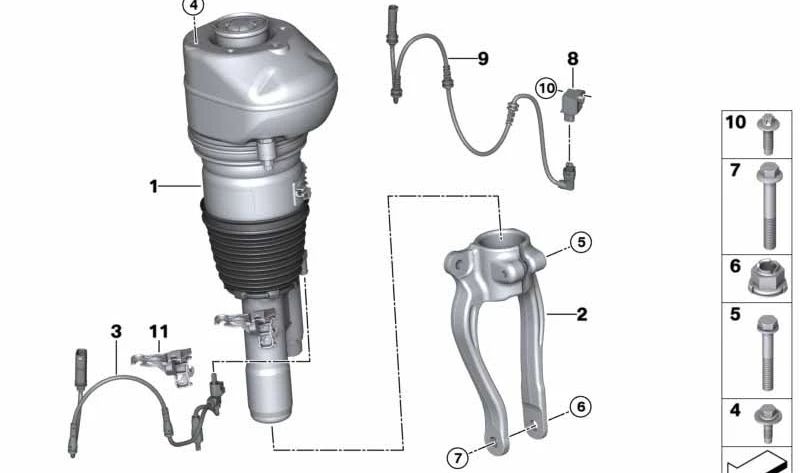 4
9
8
10
1
5
2
3
11
6
7
10
7
6
5
4