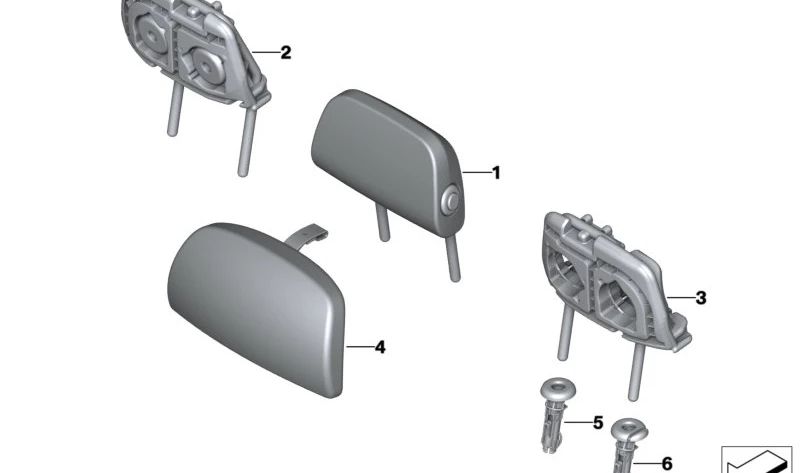 2
1
3
4
5
6