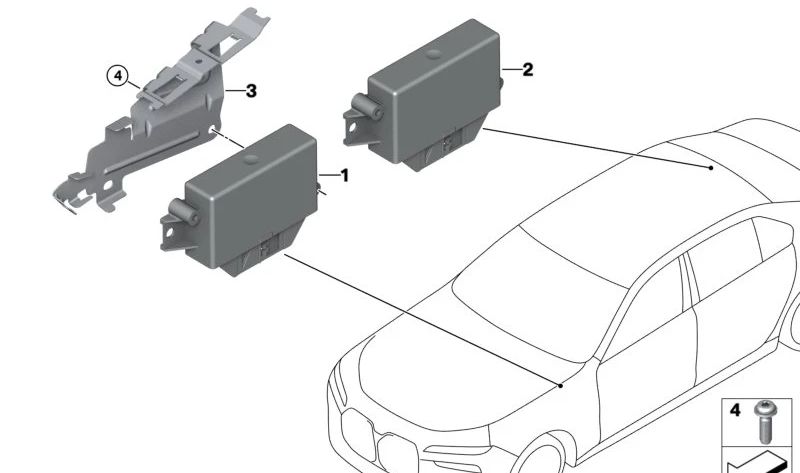 4
3
2
1
4