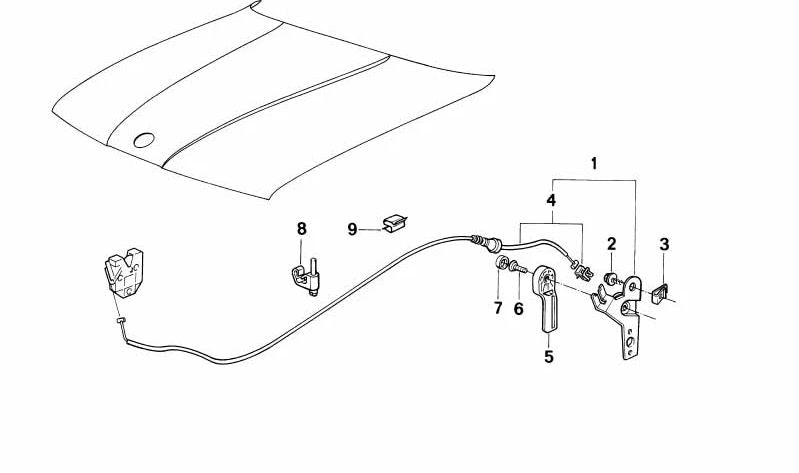 1
4
8
9
2
3
7
6
5