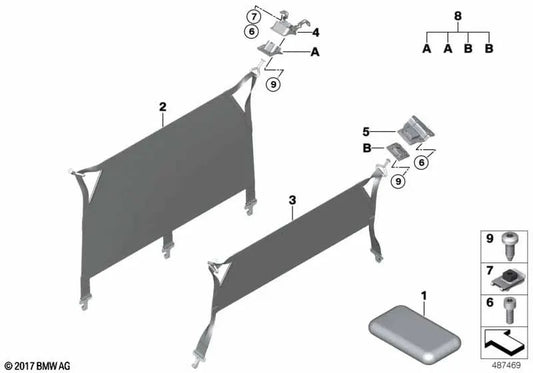 7
6
4
A
9
8
A A B B
2
5
B
6
9
3
9
7
6
1
© 2017 BMW AG
487469