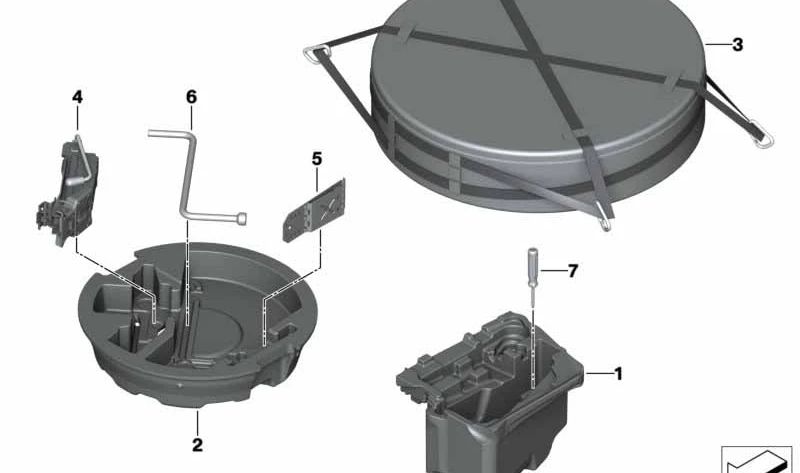 3
4
6
5
7
1
2