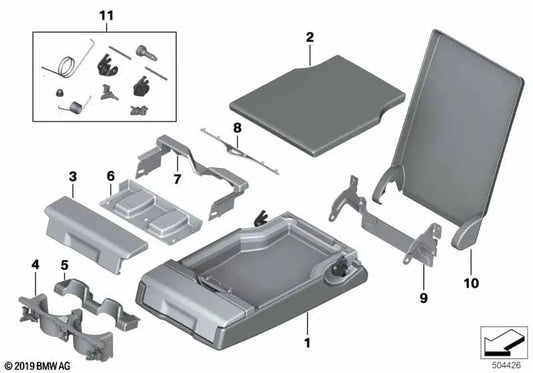 11
2
8
7
3
6
4
5
1
9
10
© 2019 BMW AG
504426