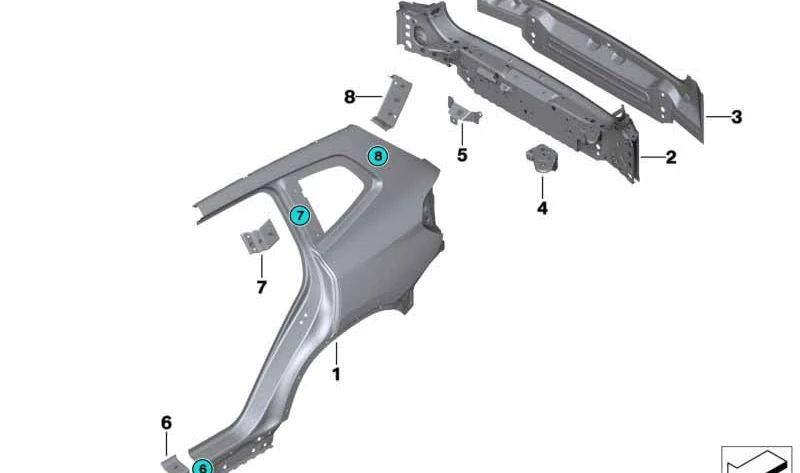 8
3
8
5
2
7
4
7
1
6
6