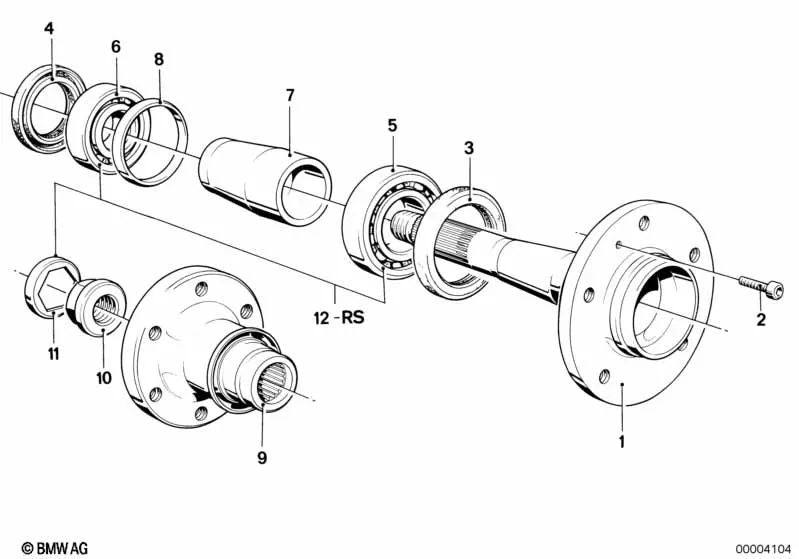 4
6
8
7
5
3
12 -RS
2
11
10
9
1
© BMW AG
00004104