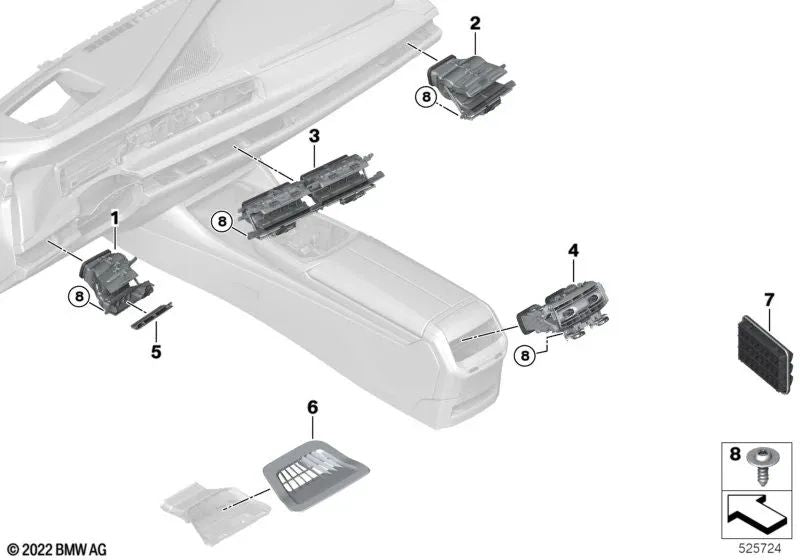 2
8
3
8
1
8
5
4
8
7
6
8
© 2022 BMW AG
525724