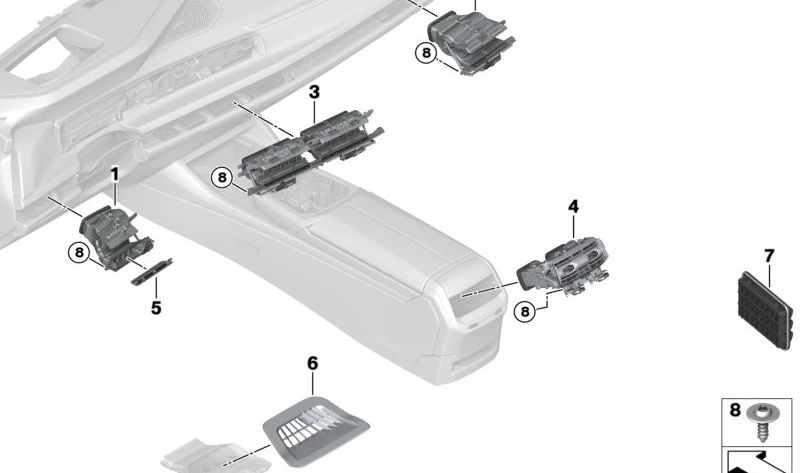 8
3
8
1
8
5
4
8
7
6
8