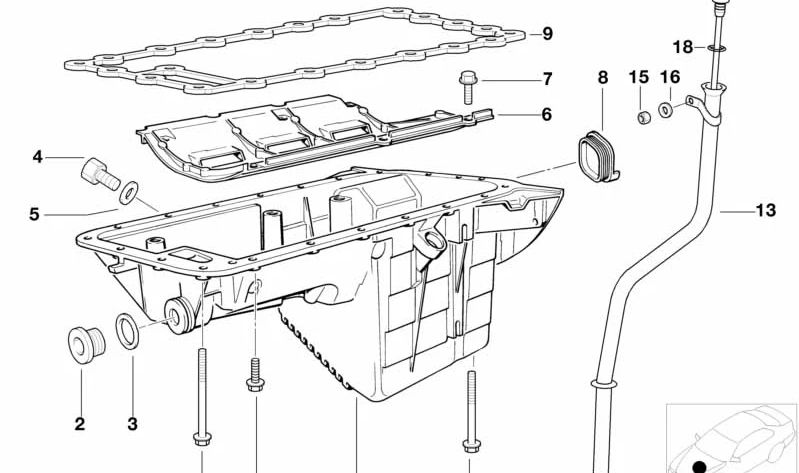 9
18
7
8
15
16
6
4
5
13
2
3