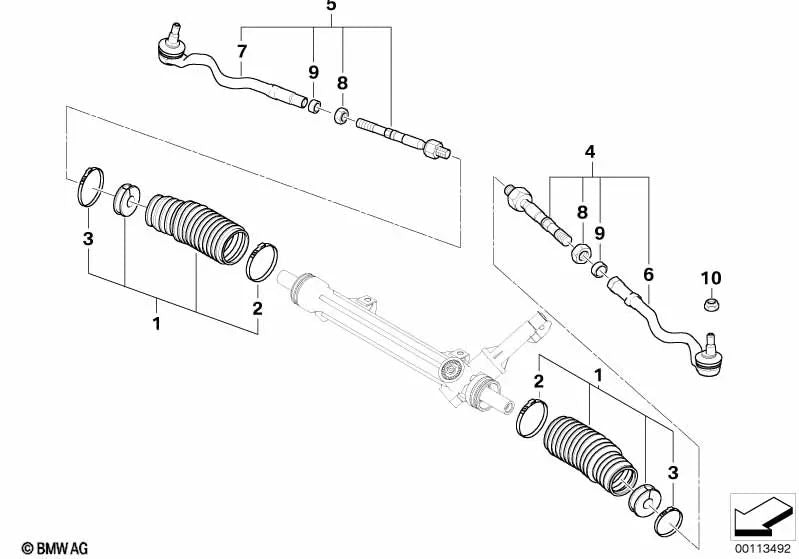 5
7
9
8
4
8
9
6
10
3
2
1
2
1
3
© BMW AG
00113492