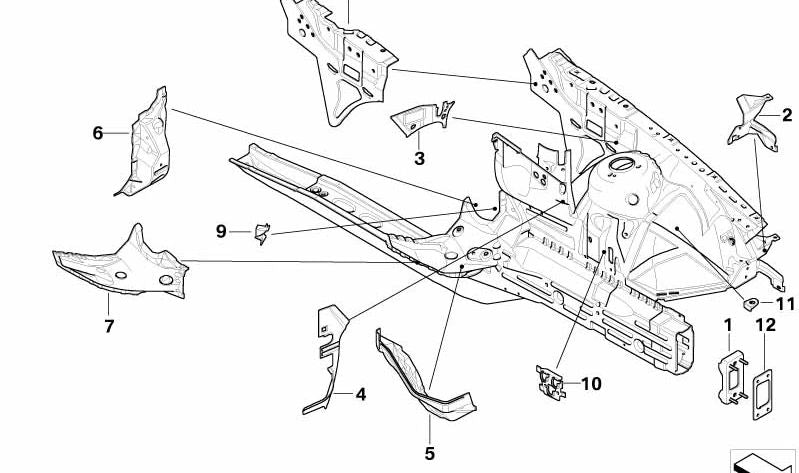 6
3
2
9
7
11
1
12
4
10
5