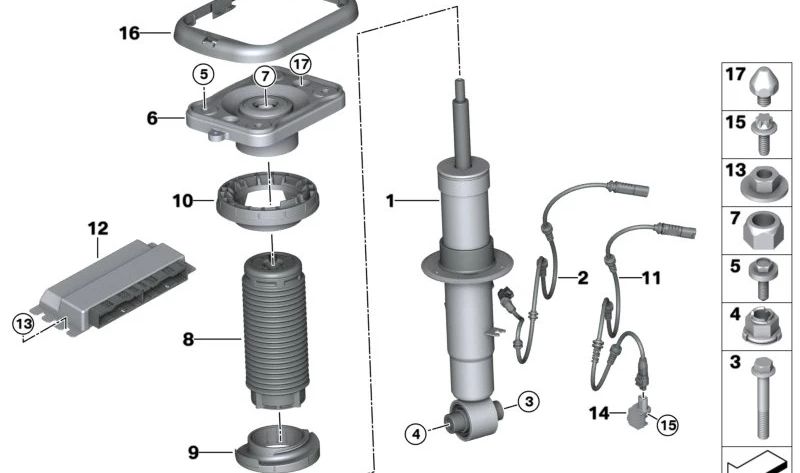 16
5
7
17
6
10
12
13
8
9
1
2
11
3
4
14
15
17
15
13
7
5
4
3