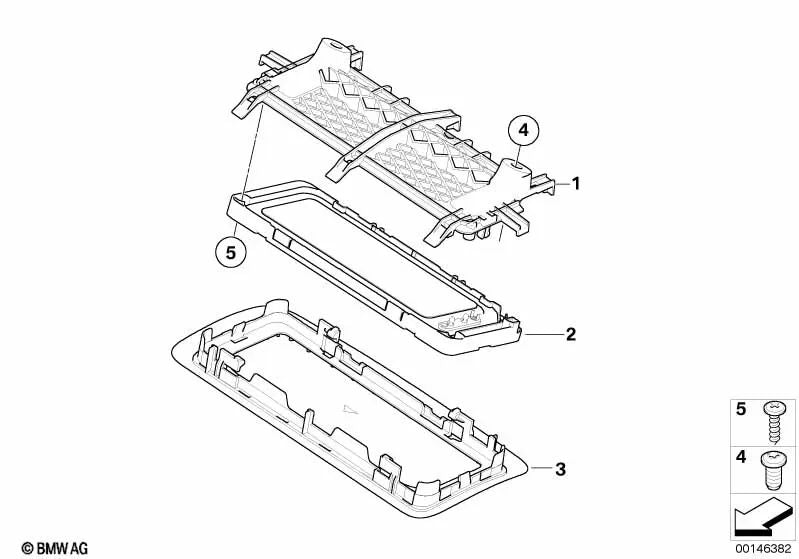 4
1
5
2
3
5
4
© BMW AG
00146382