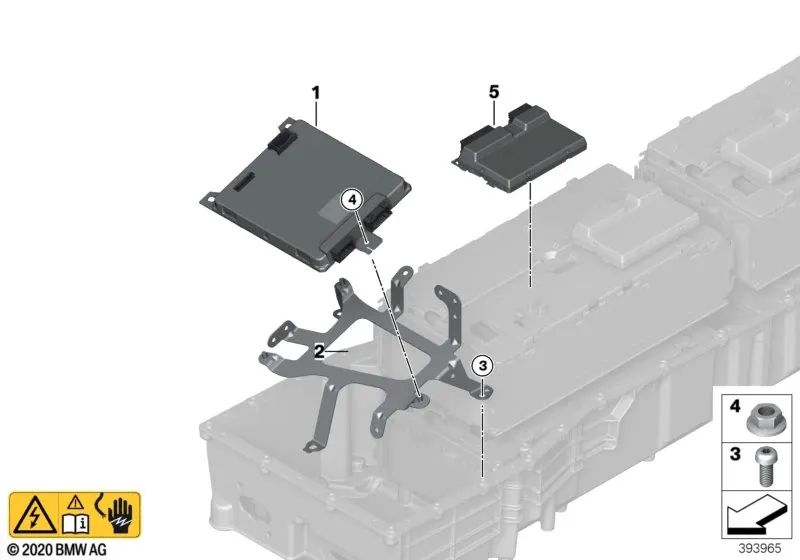 1
5
4
2
3
4
3
© 2020 BMW AG
393965