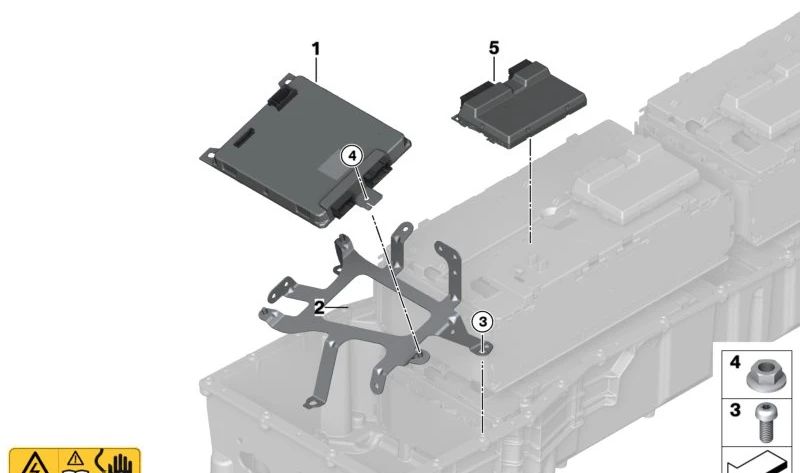 1
5
4
2
3
4
3