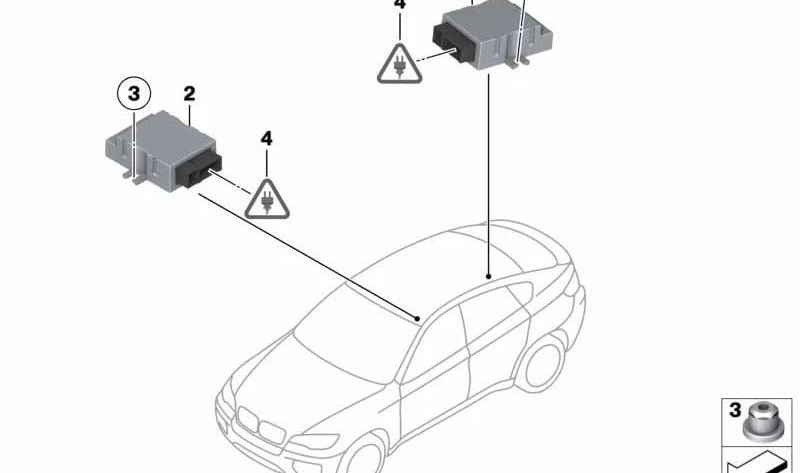 4
3
2
4
3