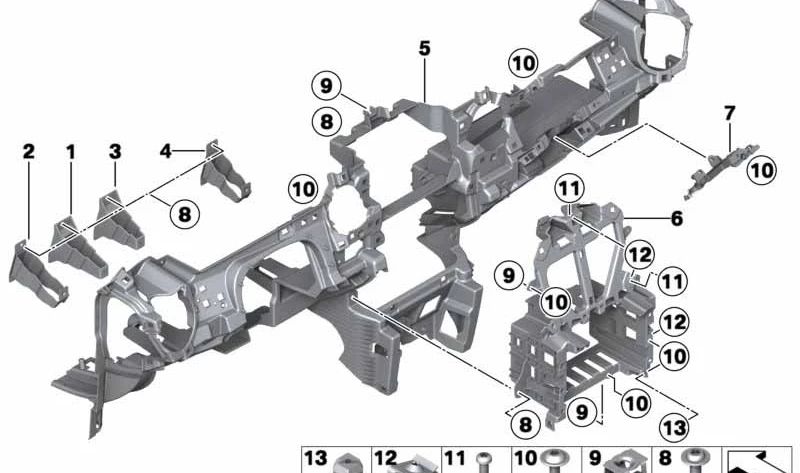 5
10
9
8
7
10
2
1
3
4
8
10
11
6
12
9
11
10
12
10
10
9
8
13
13
12
11
10
9
8