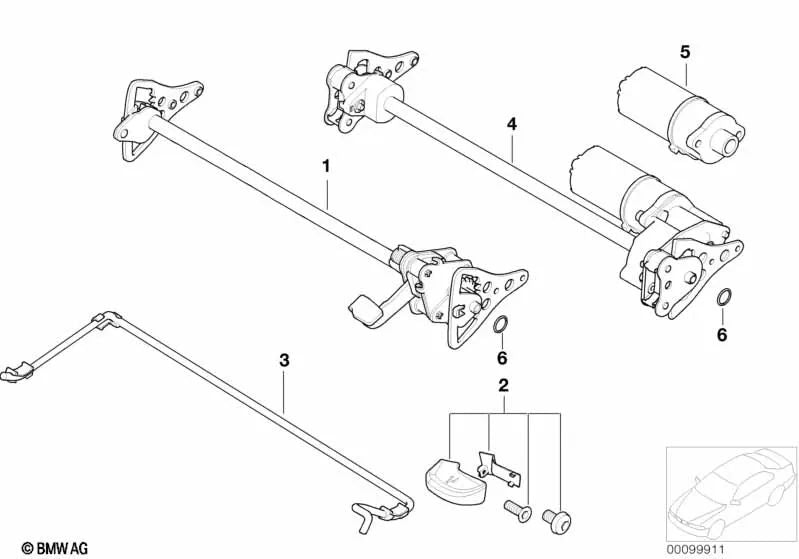 5
4
1
6
6
3
2
© BMW AG
00099911