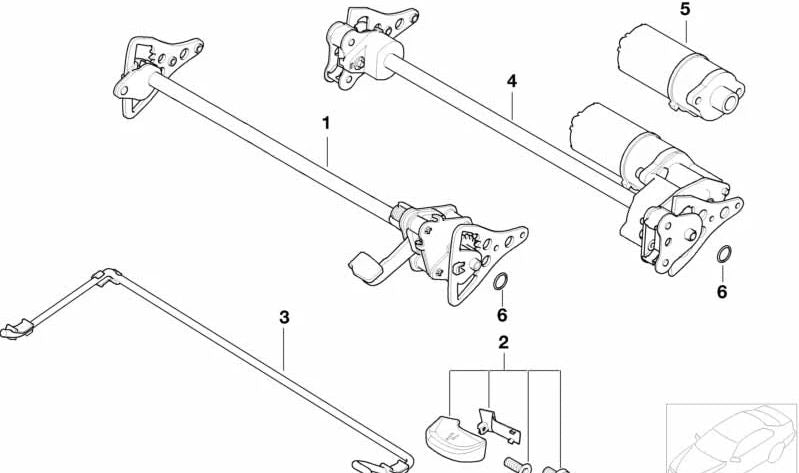 5
4
1
6
6
3
2