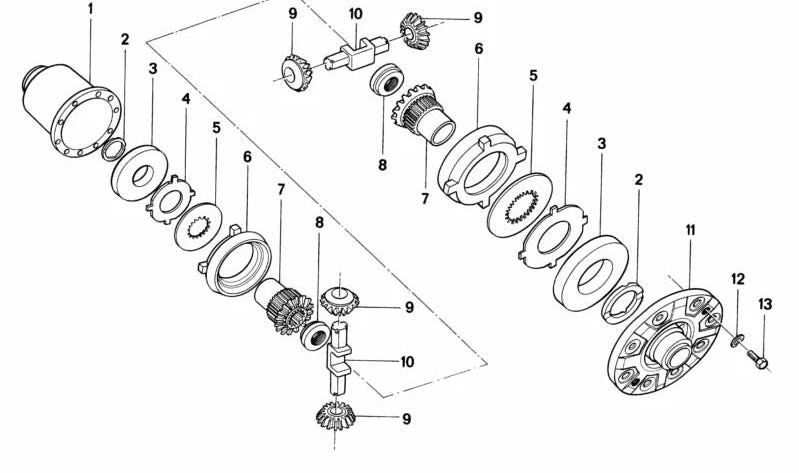 1
2
3
4
5
6
7
8
9
10
9
9
10
9
8
7
6
5
4
3
2
11
12
13