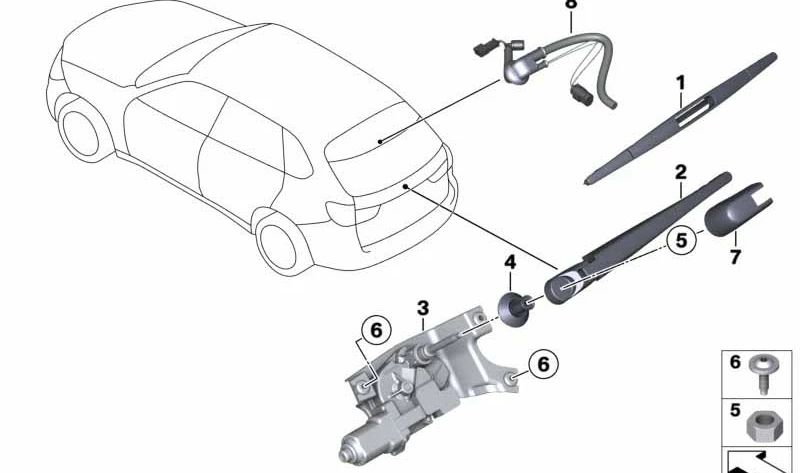 8
1
2
5
7
4
3
6
6
6
5