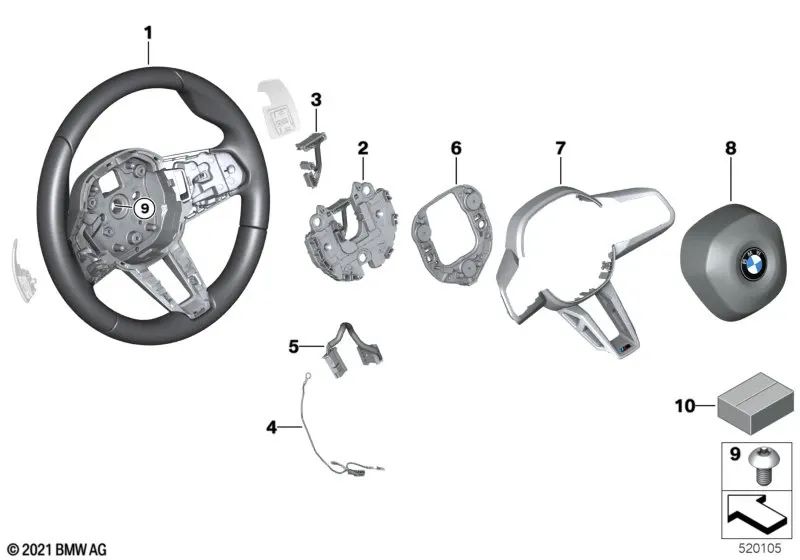 1
3
2
6
7
8
9
5
4
10
9
© 2021 BMW AG
520105