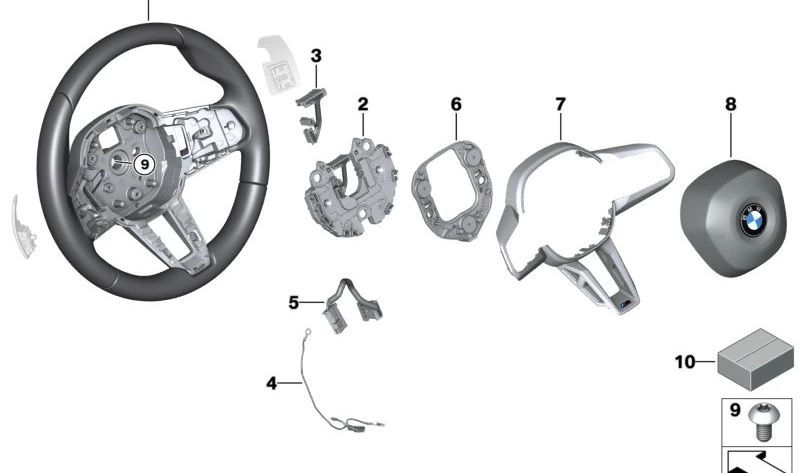 3
2
6
7
8
9
5
4
10
9