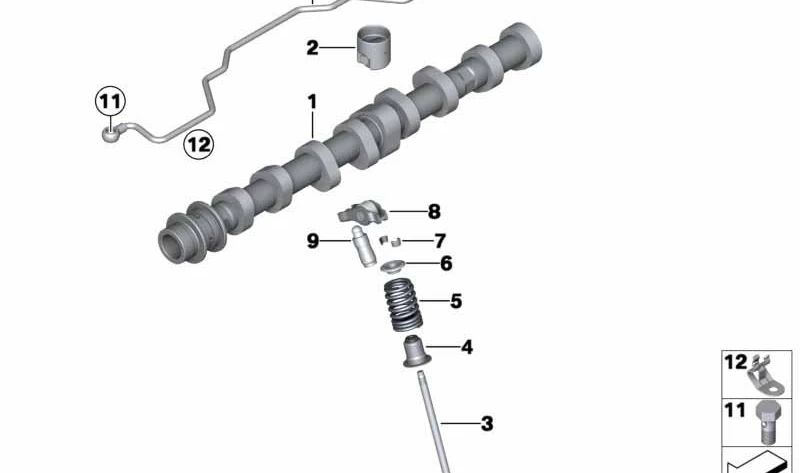 2
11
1
12
8
9
7
6
5
4
3
12
11