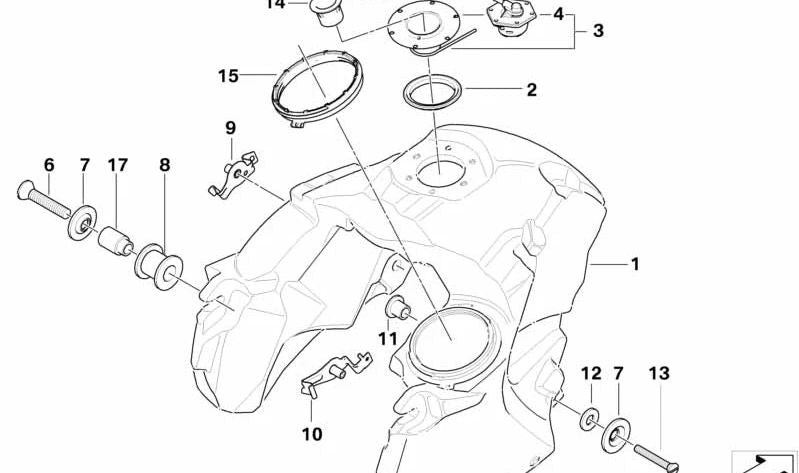 14
4
3
15
2
9
6
7
17
8
1
11
12
7
13
10