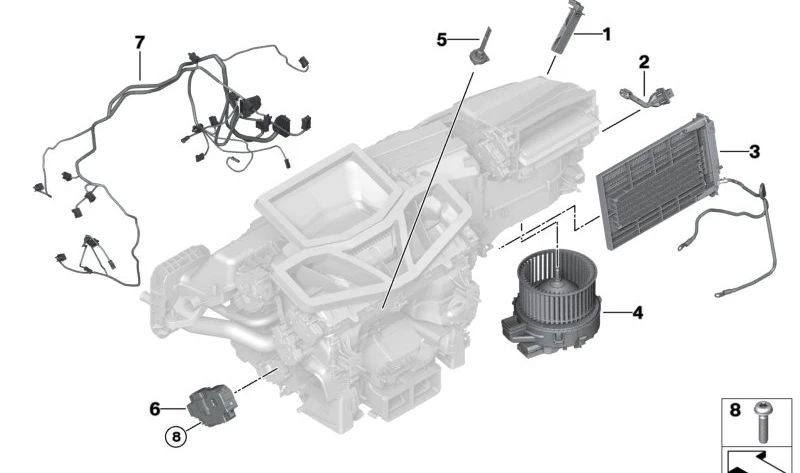 7
5
1
2
3
4
6
8
8