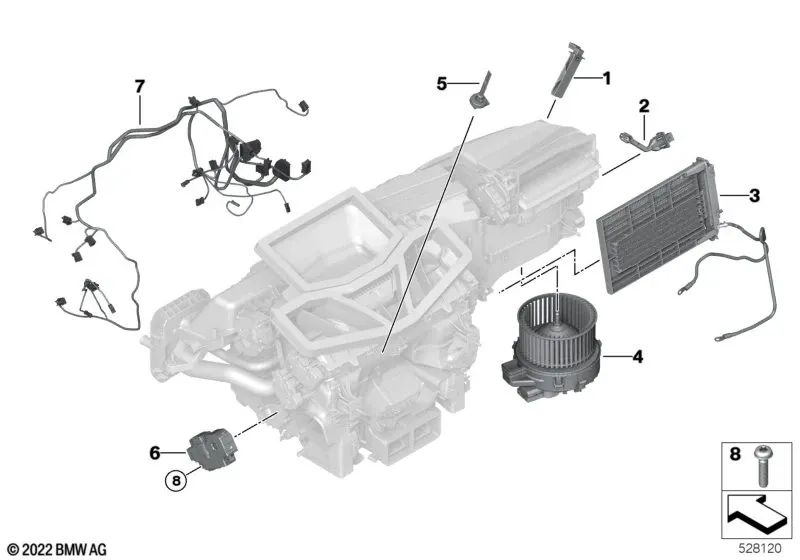 7
5
1
2
3
4
6
8
8
© 2022 BMW AG
528120