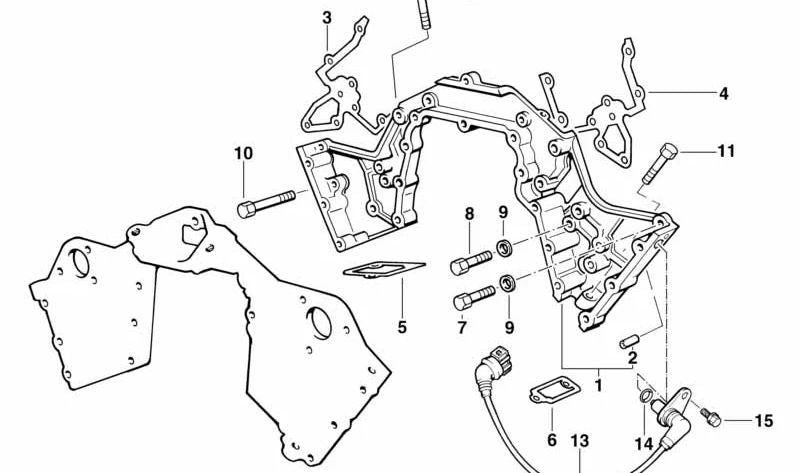 3
4
10
11
8
9
5
7
9
2
1
6
13
14
15