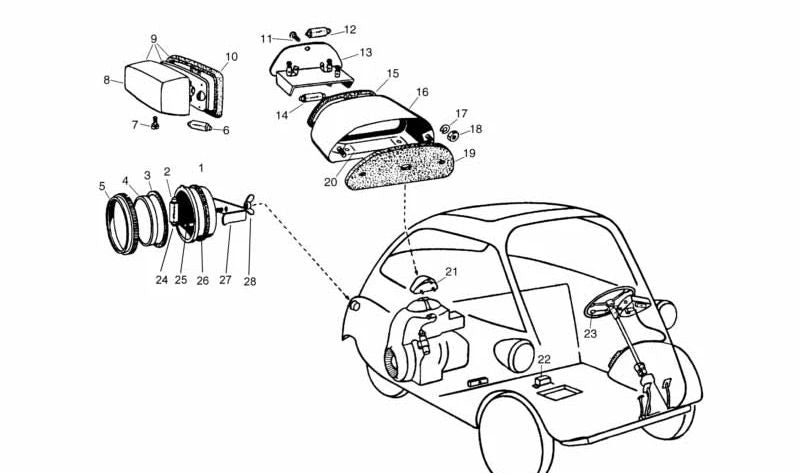 9
10
8
7
6
11
12
13
15
16
14
17
18
19
20
1
2
3
4
5
24
25
26
27
28
21
22
23