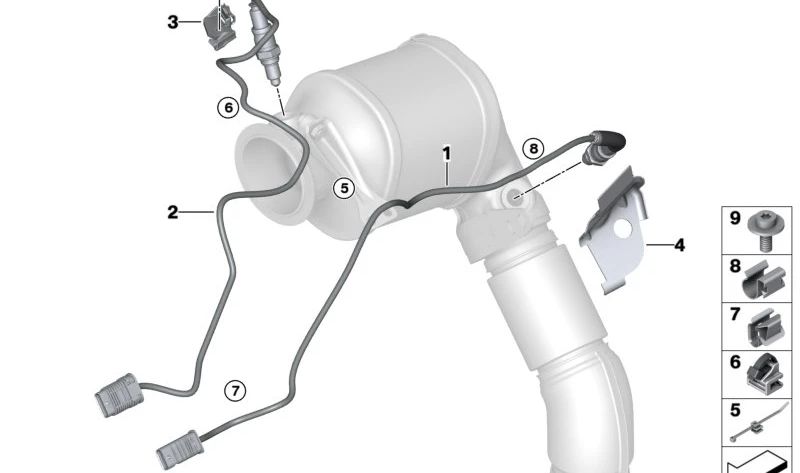 3
6
1
8
5
2
4
7
9
8
7
6
5