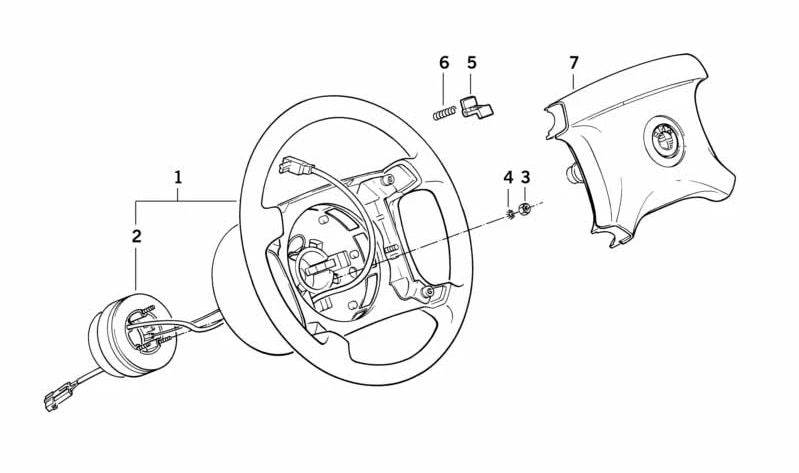 6
5
7
1
4
3
2