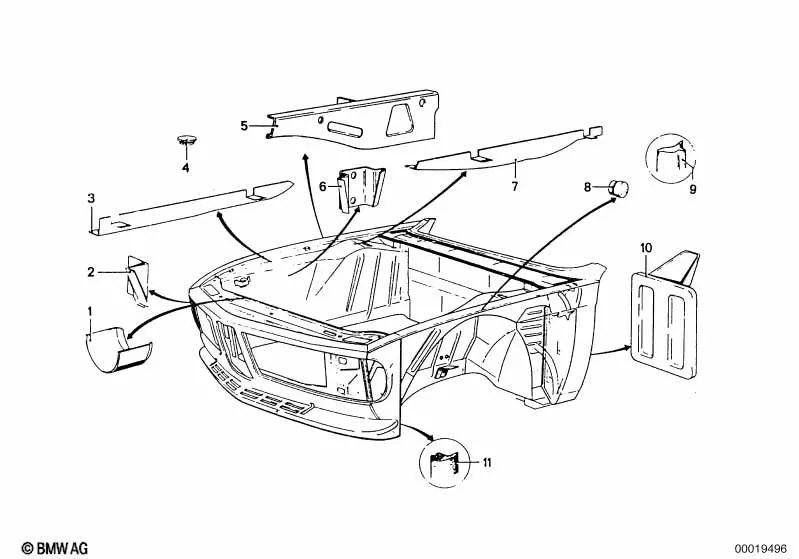 5
4
6
7
8
9
3
2
10
1
11
© BMW AG
00019496