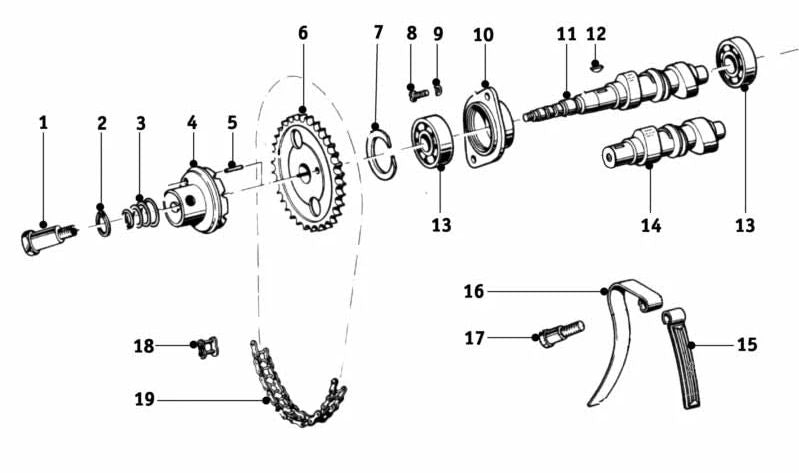 6
7
8
9
10
11
12
1
2
3
4
5
13
14
13
16
17
15
18
19