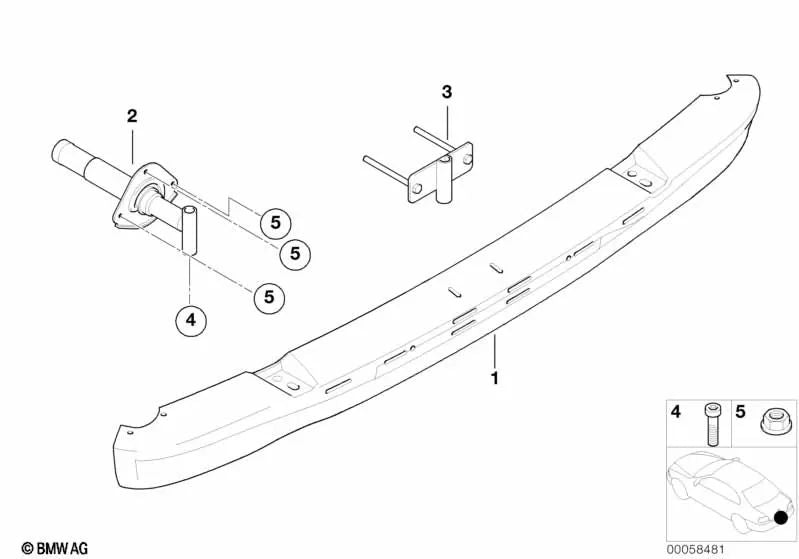 2
3
5
5
5
4
1
4
5
© BMW AG
00058481